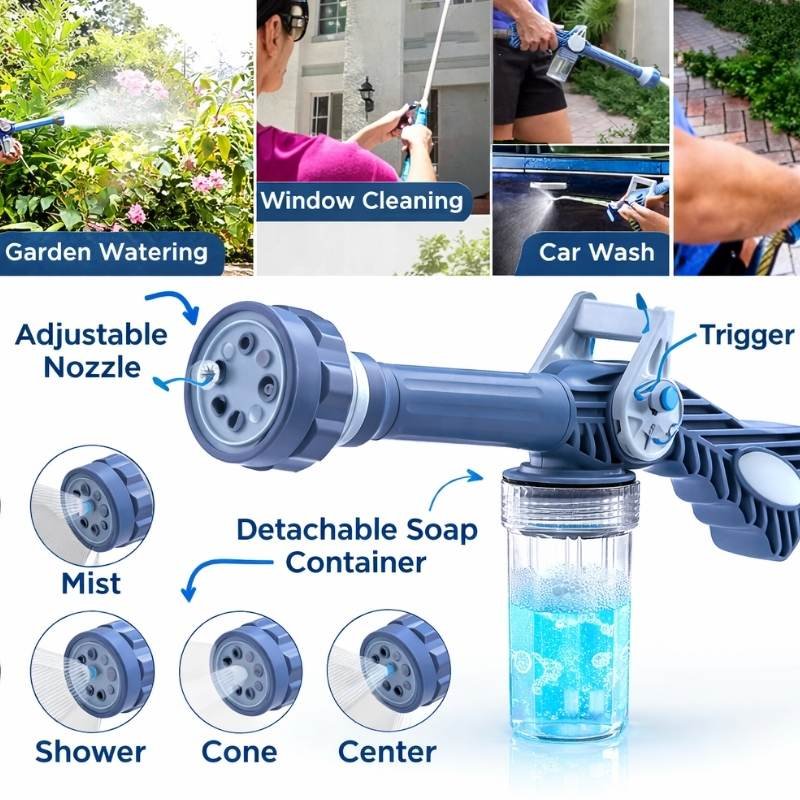 Garden Watering

Window Cleaning

Car Wash

Adjustable Nozzle

Trigger

Detachable Soap Container

Mist

Shower

Cone

Center